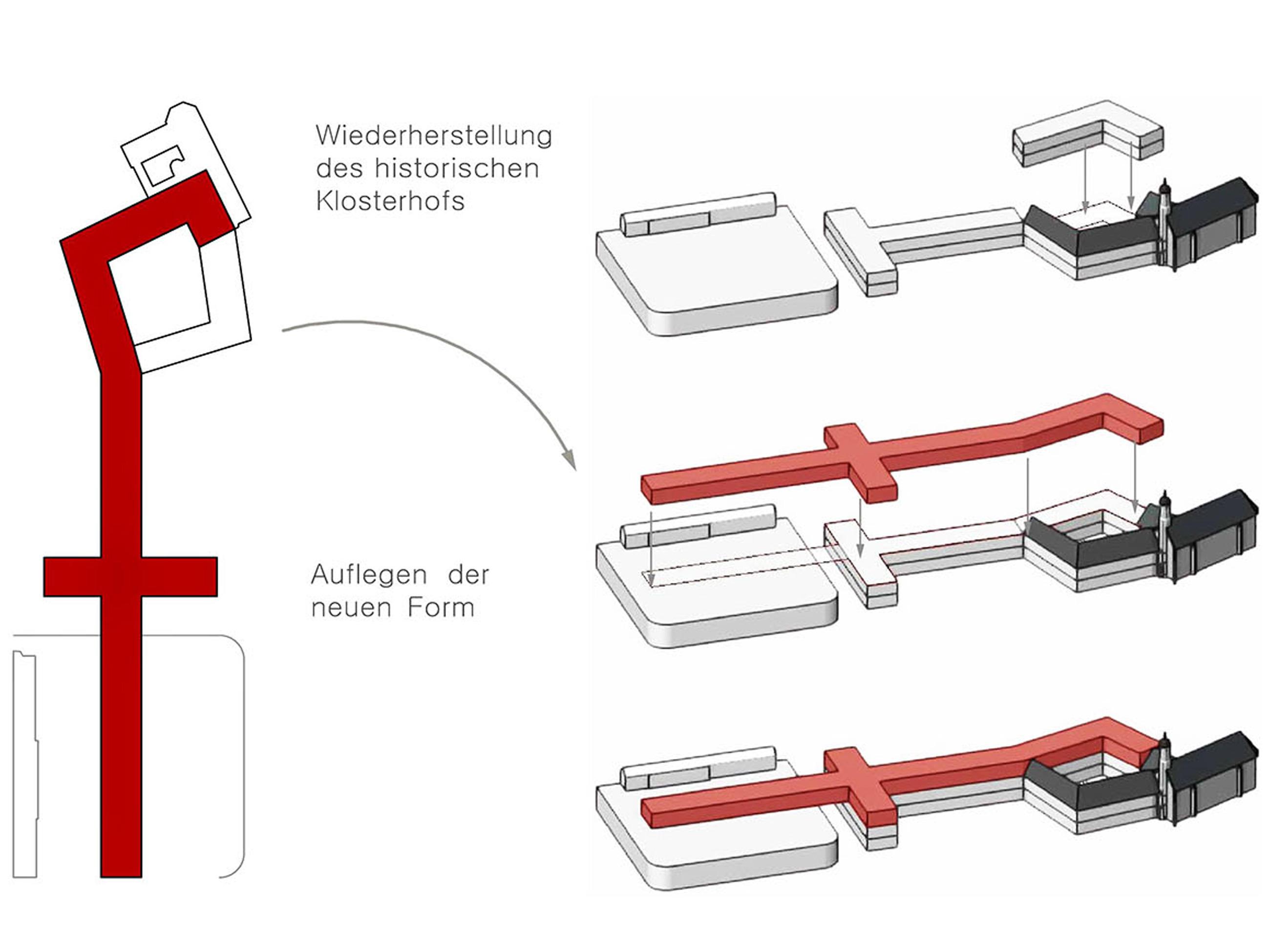 Wiederherstellung des historischen Klosterhofs

Auflegen der neuen Form